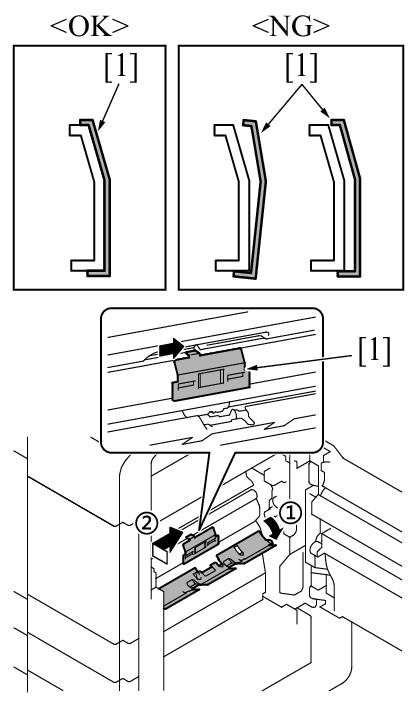 <OK>

[1]

<NG>

[1]

[1]

②

①