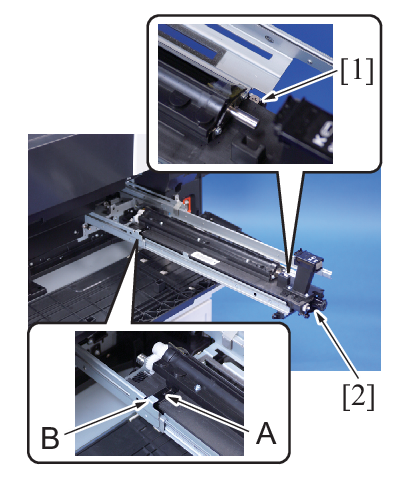 [1]

[2]

B

A